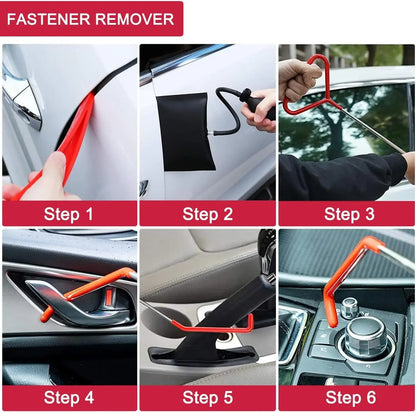 FASTENER REMOVER

Step 1

Step 2

Step 3

Step 4

Step 5

Step 6