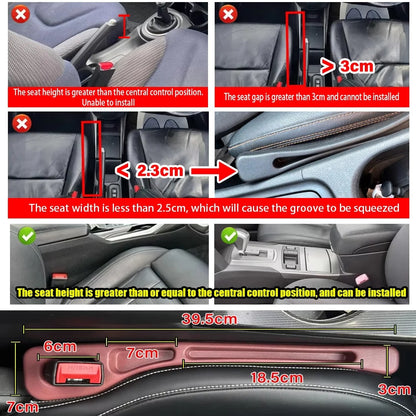 The seat height is greater than the central control position. Unable to install

> 3cm

The seat gap is greater than 3cm and cannot be installed

< 2.3cm

The seat width is less than 2.5cm, which will cause the groove to be squeezed

The seat height is greater than or equal to the central control position, and can be installed

39.5cm

6cm

7cm

18.5cm

3cm

7cm