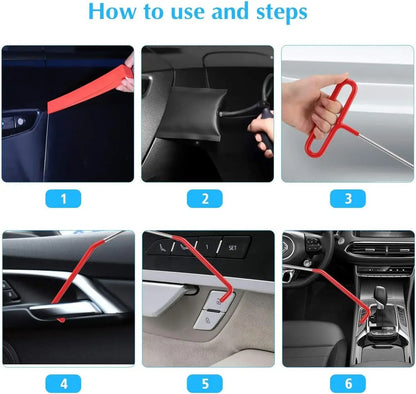 How to use and steps

1

2

3

1 SET

4

5

6